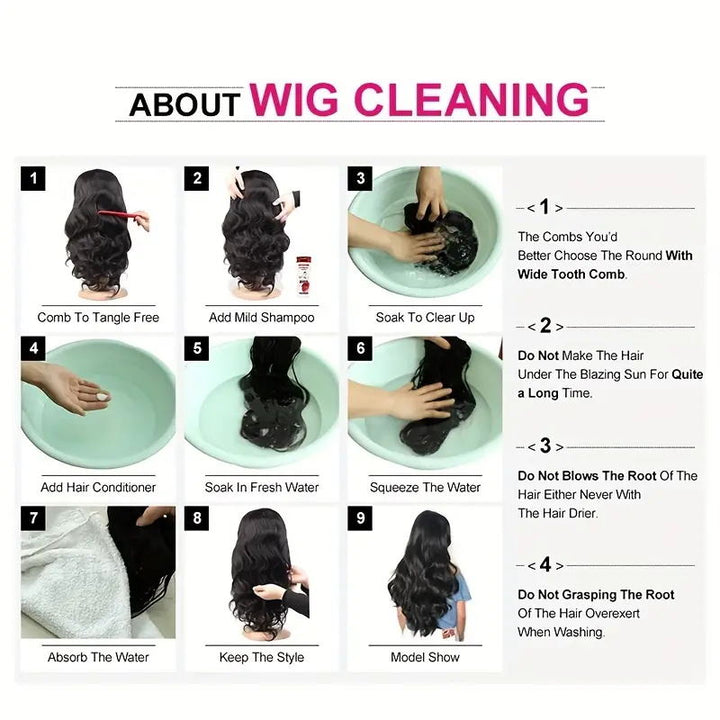 ABOUT WIG CLEANING

1
Comb To Tangle Free

2
Add Mild Shampoo

3
Soak To Clear Up

4
Add Hair Conditioner

5
Soak In Fresh Water

6
Squeeze The Water

7
Absorb The Water

8
Keep The Style

9
Model Show

< 1 >
The Combs You'd Better Choose The Round With Wide Tooth Comb.

< 2 >
Do Not Make The Hair Under The Blazing Sun For Quite a Long Time.

< 3 >
Do Not Blows The Root Of The Hair Either Never With The Hair Drier.

< 4 >
Do Not Grasping The Root Of The Hair Overexert When Washing.