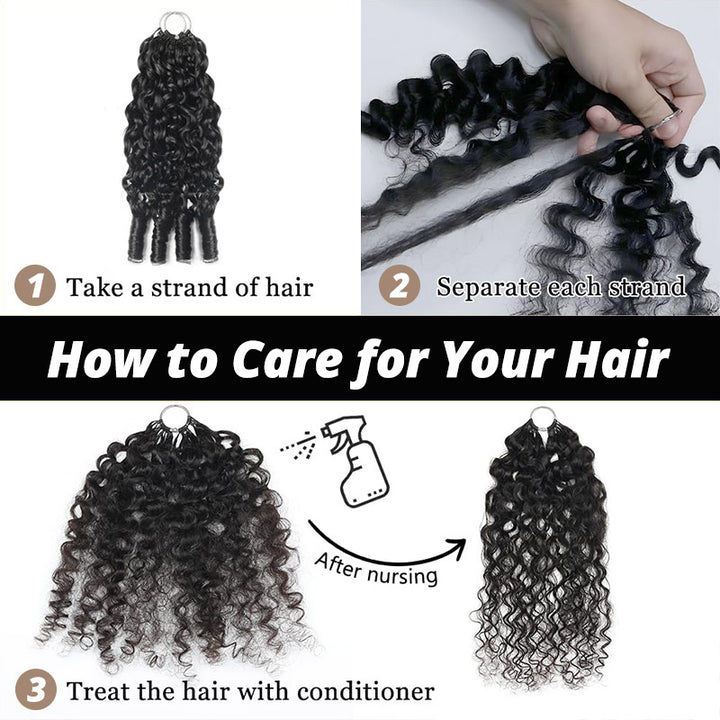 1 Take a strand of hair

2 Separate each strand

How to Care for Your Hair

After nursing

3 Treat the hair with conditioner