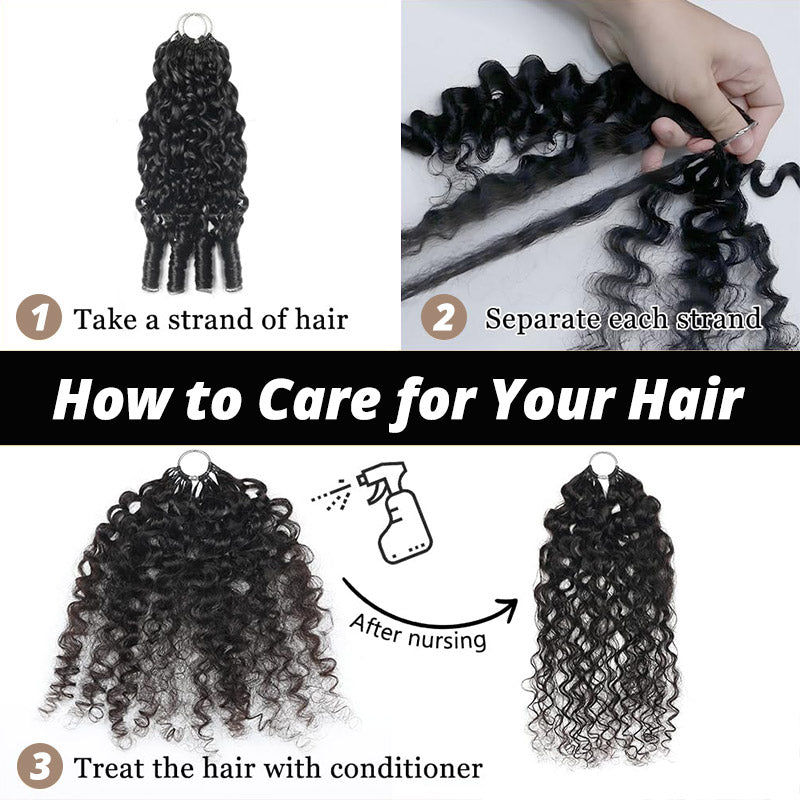 1 Take a strand of hair

2 Separate each strand

How to Care for Your Hair

After nursing

3 Treat the hair with conditioner